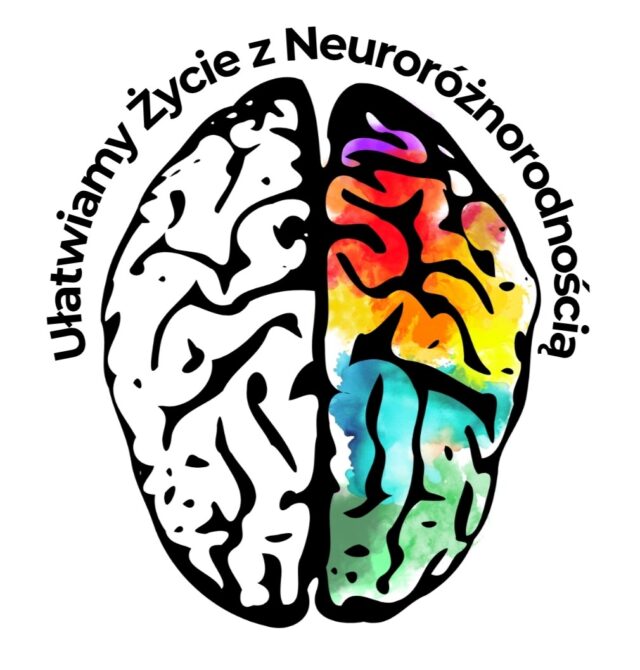 Ułatwiamy Życie z Neuroróżnorodnością